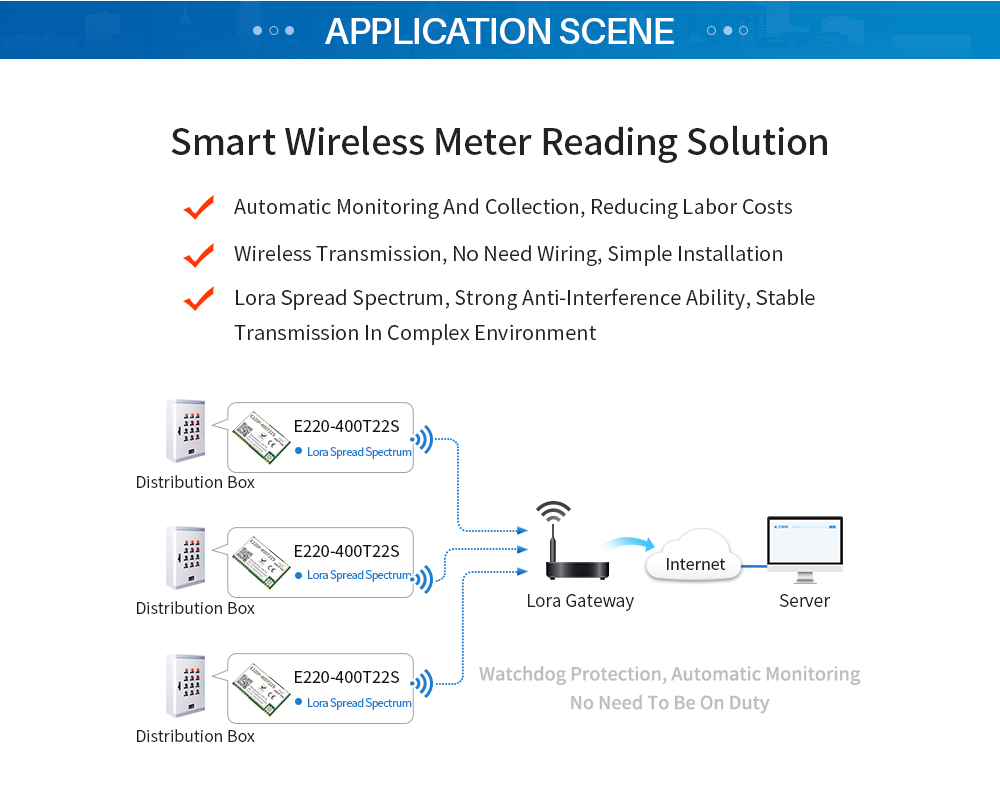 APPLICATION SCENE

Smart Wireless Meter Reading Solution

Automatic Monitoring And Collection, Reducing Labor Costs

Wireless Transmission, No Need Wiring, Simple Installation

Lora Spread Spectrum, Strong Anti-Interference Ability, Stable Transmission In Complex Environment

E220-400T22S
Lora Spread Spectrum
Distribution Box

E220-400T22S
Lora Spread Spectrum
Distribution Box

E220-400T22S
Lora Spread Spectrum
Distribution Box

Lora Gateway

Internet

Server

Watchdog Protection, Automatic Monitoring
No Need To Be On Duty