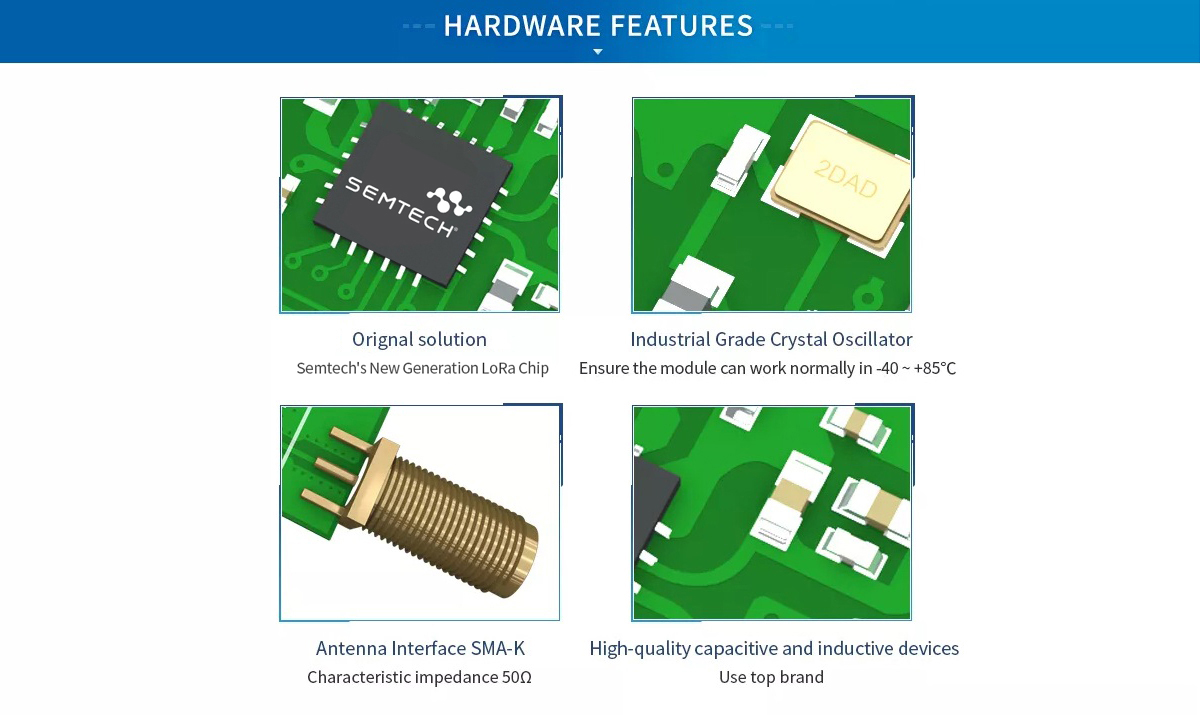 HARDWARE FEATURES

SEMTECH

Orignal solution
Semtech's New Generation LoRa Chip

2DAD

Industrial Grade Crystal Oscillator
Ensure the module can work normally in -40 ~ +85°C

Antenna Interface SMA-K
Characteristic impedance 50Ω

High-quality capacitive and inductive devices
Use top brand