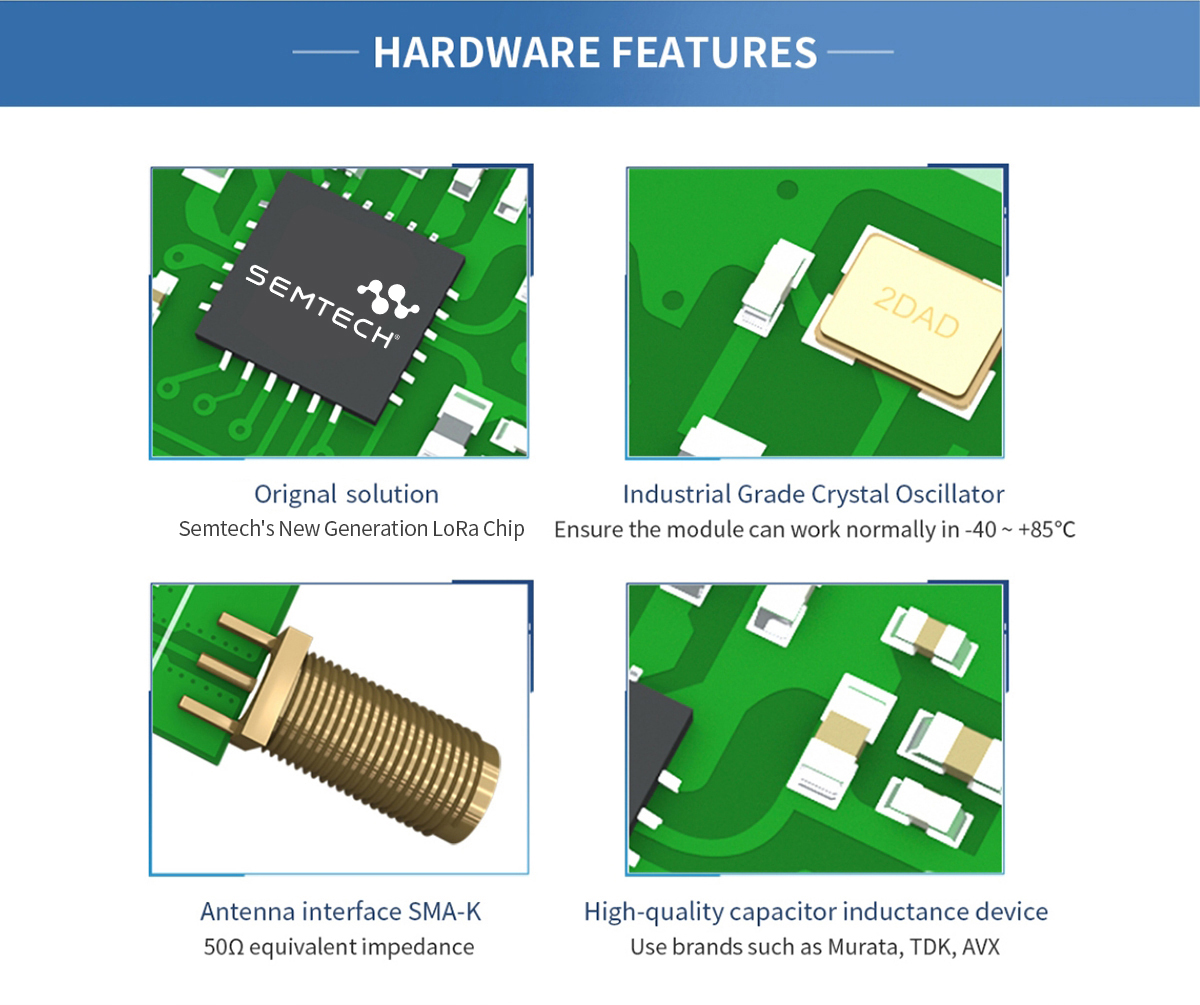 HARDWARE FEATURES

SEMTECH

Orignal solution
Semtech's New Generation LoRa Chip

2DAD

Industrial Grade Crystal Oscillator
Ensure the module can work normally in -40 ~ +85℃

Antenna interface SMA-K
50Ω equivalent impedance

High-quality capacitor inductance device
Use brands such as Murata, TDK, AVX